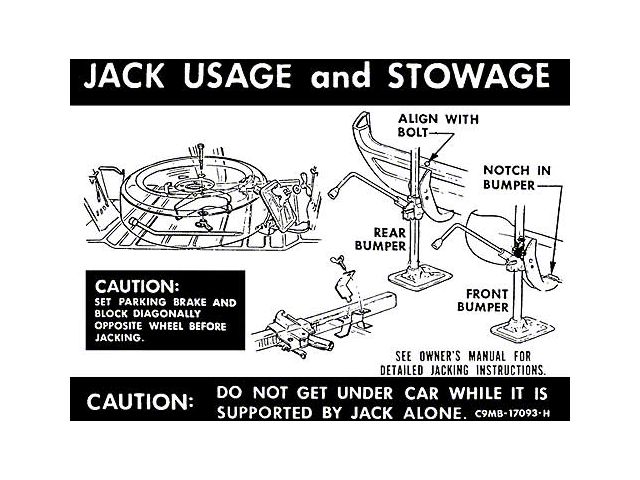 JACK USAGE and STOWAGE

ALIGN WITH BOLT

NOTCH IN BUMPER

REAR BUMPER

FRONT BUMPER

CAUTION:
SET PARKING BRAKE AND BLOCK DIAGONALLY OPPOSITE WHEEL BEFORE JACKING.

SEE OWNER'S MANUAL FOR DETAILED JACKING INSTRUCTIONS.

CAUTION: DO NOT GET UNDER CAR WHILE IT IS SUPPORTED BY JACK ALONE. C9MB-17093-H