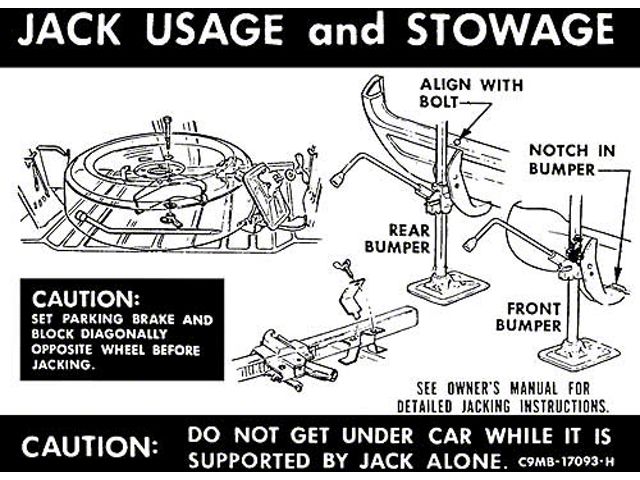 JACK USAGE and STOWAGE

ALIGN WITH BOLT

NOTCH IN BUMPER

REAR BUMPER

FRONT BUMPER

CAUTION:
SET PARKING BRAKE AND BLOCK DIAGONALLY OPPOSITE WHEEL BEFORE JACKING.

SEE OWNER'S MANUAL FOR DETAILED JACKING INSTRUCTIONS.

CAUTION: DO NOT GET UNDER CAR WHILE IT IS SUPPORTED BY JACK ALONE. C9MB-17093-H