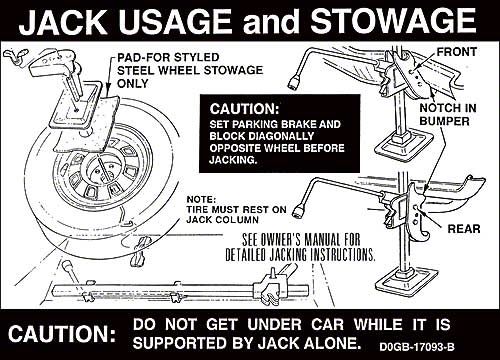 JACK USAGE and STOWAGE

PAD-FOR STYLED STEEL WHEEL STOWAGE ONLY

FRONT

NOTCH IN BUMPER

CAUTION:
SET PARKING BRAKE AND BLOCK DIAGONALLY OPPOSITE WHEEL BEFORE JACKING.

NOTE:
TIRE MUST REST ON JACK COLUMN

REAR

SEE OWNER'S MANUAL FOR DETAILED JACKING INSTRUCTIONS.

CAUTION: DO NOT GET UNDER CAR WHILE IT IS SUPPORTED BY JACK ALONE.

D0GB-17093-B