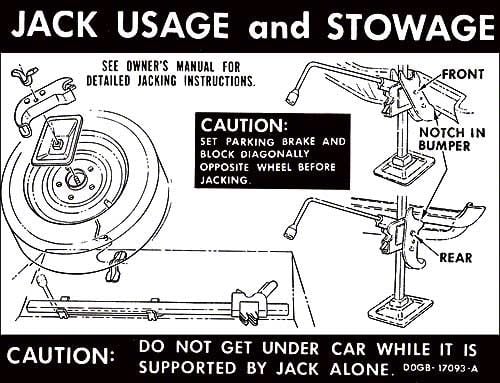 JACK USAGE and STOWAGE

SEE OWNER'S MANUAL FOR DETAILED JACKING INSTRUCTIONS.

CAUTION:
SET PARKING BRAKE AND BLOCK DIAGONALLY OPPOSITE WHEEL BEFORE JACKING.

FRONT

NOTCH IN BUMPER

REAR

CAUTION: DO NOT GET UNDER CAR WHILE IT IS SUPPORTED BY JACK ALONE. D0GB-17093-A