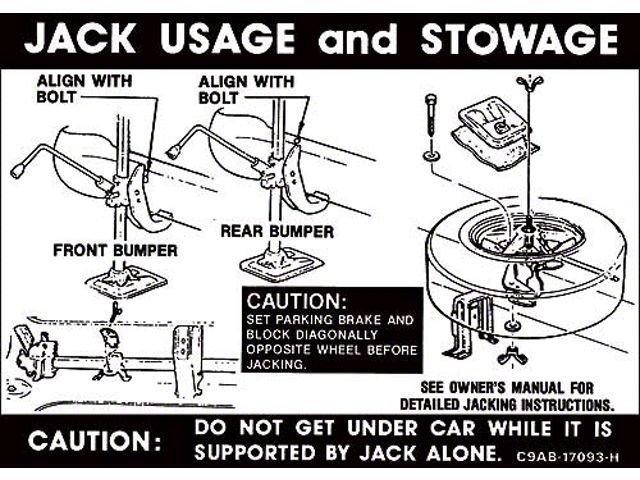 JACK USAGE and STOWAGE

ALIGN WITH BOLT

ALIGN WITH BOLT

FRONT BUMPER

REAR BUMPER

CAUTION:
SET PARKING BRAKE AND BLOCK DIAGONALLY OPPOSITE WHEEL BEFORE JACKING.

SEE OWNER'S MANUAL FOR DETAILED JACKING INSTRUCTIONS.

CAUTION: DO NOT GET UNDER CAR WHILE IT IS SUPPORTED BY JACK ALONE. C9AB-17093-H