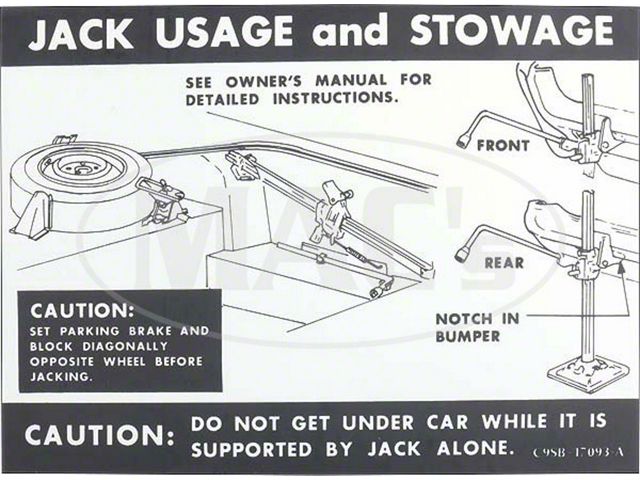 JACK USAGE and STOWAGE

SEE OWNER'S MANUAL FOR DETAILED INSTRUCTIONS.

FRONT

REAR

NOTCH IN BUMPER

MAC's

CAUTION:
SET PARKING BRAKE AND BLOCK DIAGONALLY OPPOSITE WHEEL BEFORE JACKING.

CAUTION: DO NOT GET UNDER CAR WHILE IT IS SUPPORTED BY JACK ALONE. C9SB-17093-A