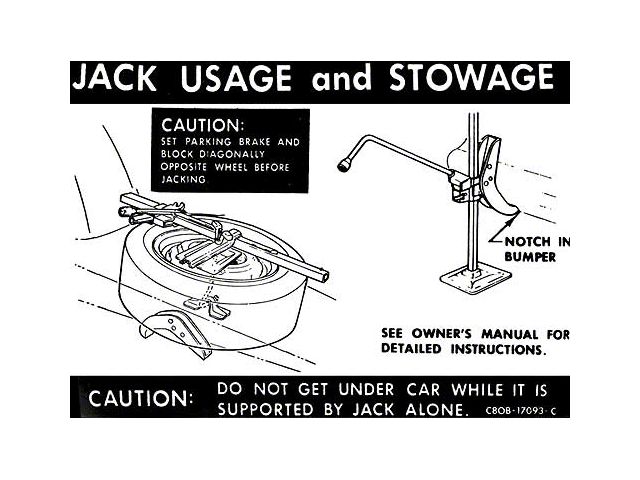 JACK USAGE and STOWAGE

CAUTION:
SET PARKING BRAKE AND BLOCK DIAGONALLY OPPOSITE WHEEL BEFORE JACKING

NOTCH IN BUMPER

SEE OWNER'S MANUAL FOR DETAILED INSTRUCTIONS.

CAUTION: DO NOT GET UNDER CAR WHILE IT IS SUPPORTED BY JACK ALONE. C8OB-17093-C