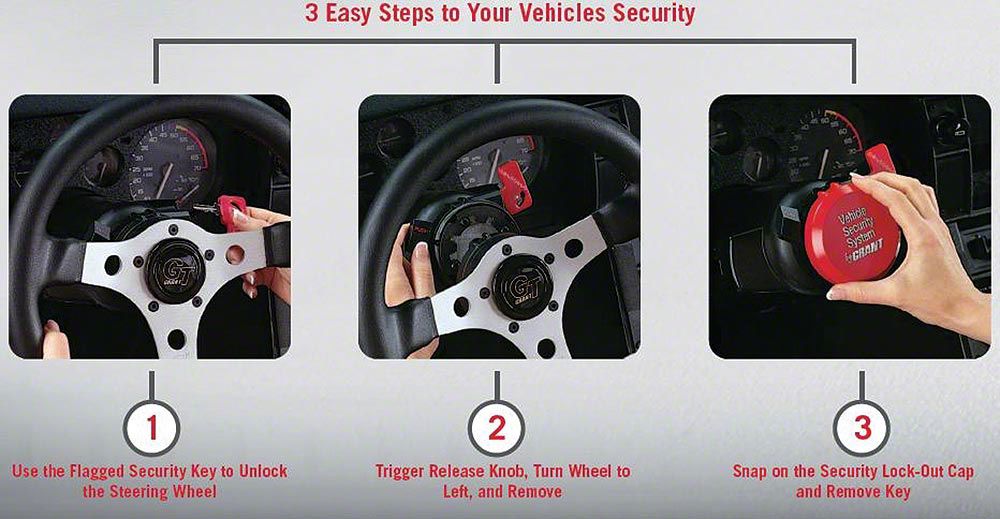 3 Easy Steps to Your Vehicles Security

GT GRANT

GT GRANT

Vehicle Security System by GRANT

1

Use the Flagged Security Key to Unlock the Steering Wheel

2

Trigger Release Knob, Turn Wheel to Left, and Remove

3

Snap on the Security Lock-Out Cap and Remove Key