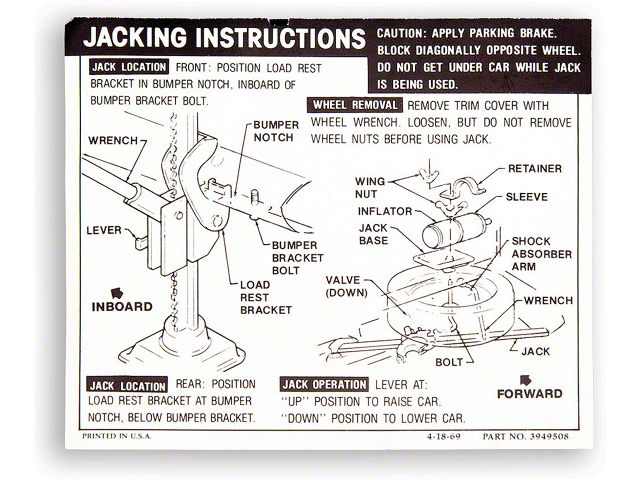 JACKING INSTRUCTIONS

CAUTION: APPLY PARKING BRAKE. BLOCK DIAGONALLY OPPOSITE WHEEL. DO NOT GET UNDER CAR WHILE JACK IS BEING USED.

JACK LOCATION FRONT: POSITION LOAD REST BRACKET IN BUMPER NOTCH, INBOARD OF BUMPER BRACKET BOLT.

WHEEL REMOVAL REMOVE TRIM COVER WITH WHEEL WRENCH. LOOSEN, BUT DO NOT REMOVE WHEEL NUTS BEFORE USING JACK.

WRENCH

BUMPER NOTCH

LEVER

BUMPER BRACKET BOLT

LOAD REST BRACKET

INBOARD

WING NUT

RETAINER

SLEEVE

INFLATOR

JACK BASE

SHOCK ABSORBER ARM

VALVE (DOWN)

WRENCH

JACK

BOLT

FORWARD

JACK LOCATION REAR: POSITION LOAD REST BRACKET AT BUMPER NOTCH, BELOW BUMPER BRACKET.

JACK OPERATION LEVER AT: "UP" POSITION TO RAISE CAR. "DOWN" POSITION TO LOWER CAR.

PRINTED IN U.S.A.

4-18-69

PART NO. 3949508