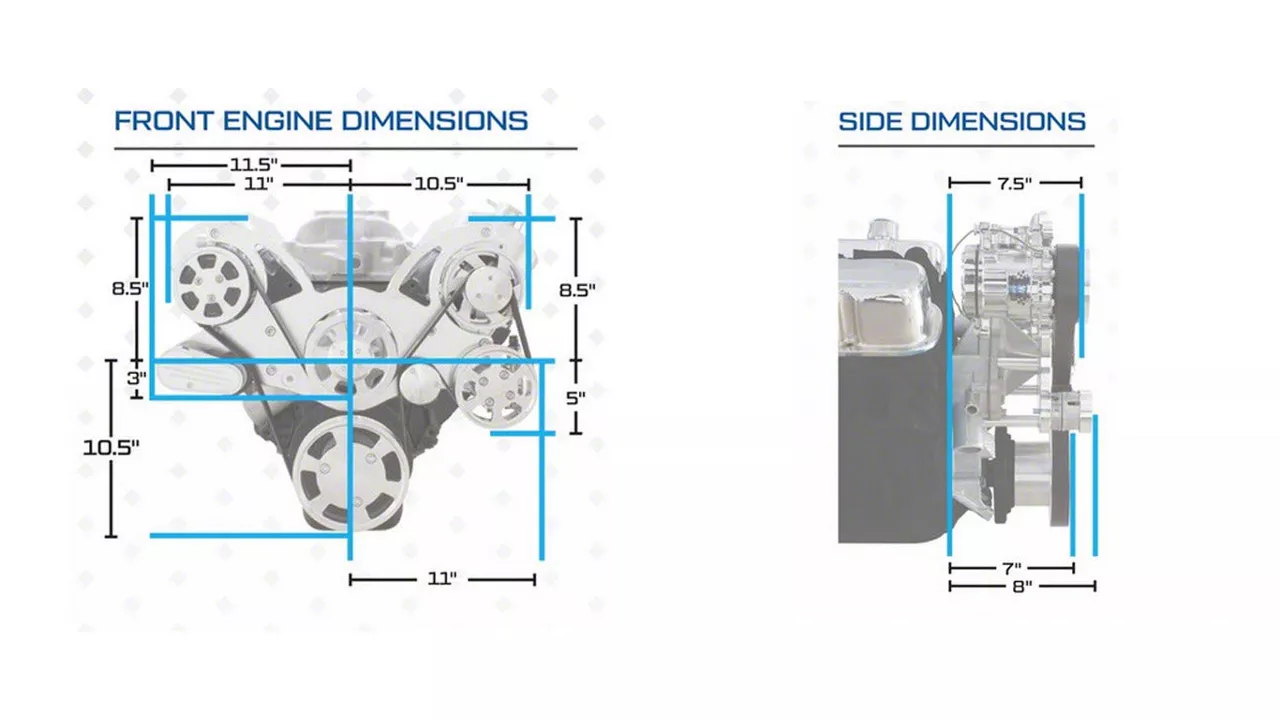 FRONT ENGINE DIMENSIONS

11.5"
11"
10.5"
8.5"
8.5"
3"
5"
10.5"
11"

SIDE DIMENSIONS

7.5"
7"
8"