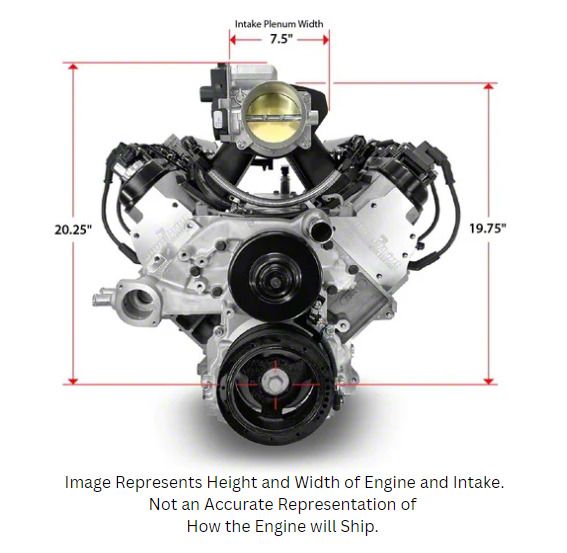 Intake Plenum Width

7.5"

20.25"

19.75"

Image Represents Height and Width of Engine and Intake.
Not an Accurate Representation of
How the Engine will Ship.