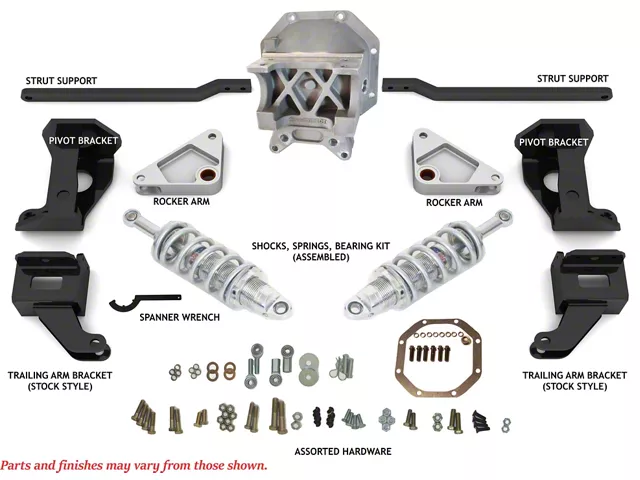 STRUT SUPPORT

STRUT SUPPORT

PIVOT BRACKET

PIVOT BRACKET

ROCKER ARM

ROCKER ARM

SHOCKS, SPRINGS, BEARING KIT (ASSEMBLED)

SPANNER WRENCH

TRAILING ARM BRACKET (STOCK STYLE)

TRAILING ARM BRACKET (STOCK STYLE)

ASSORTED HARDWARE

Parts and finishes may vary from those shown.