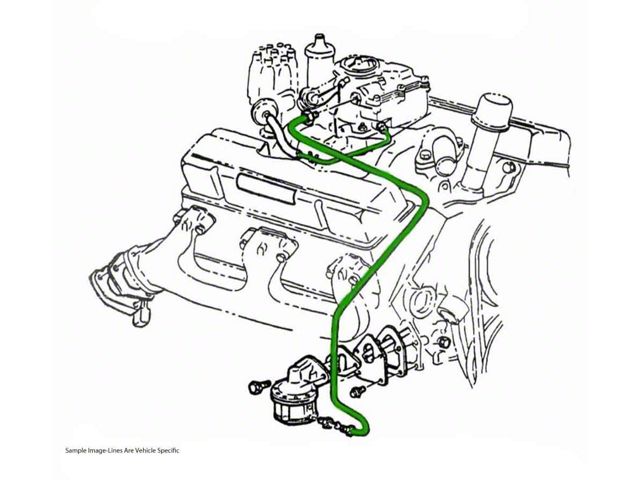 Sample Image-Lines Are Vehicle Specific