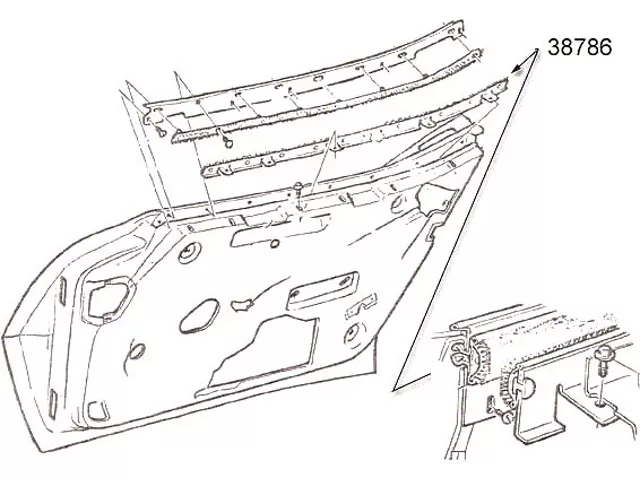 38786