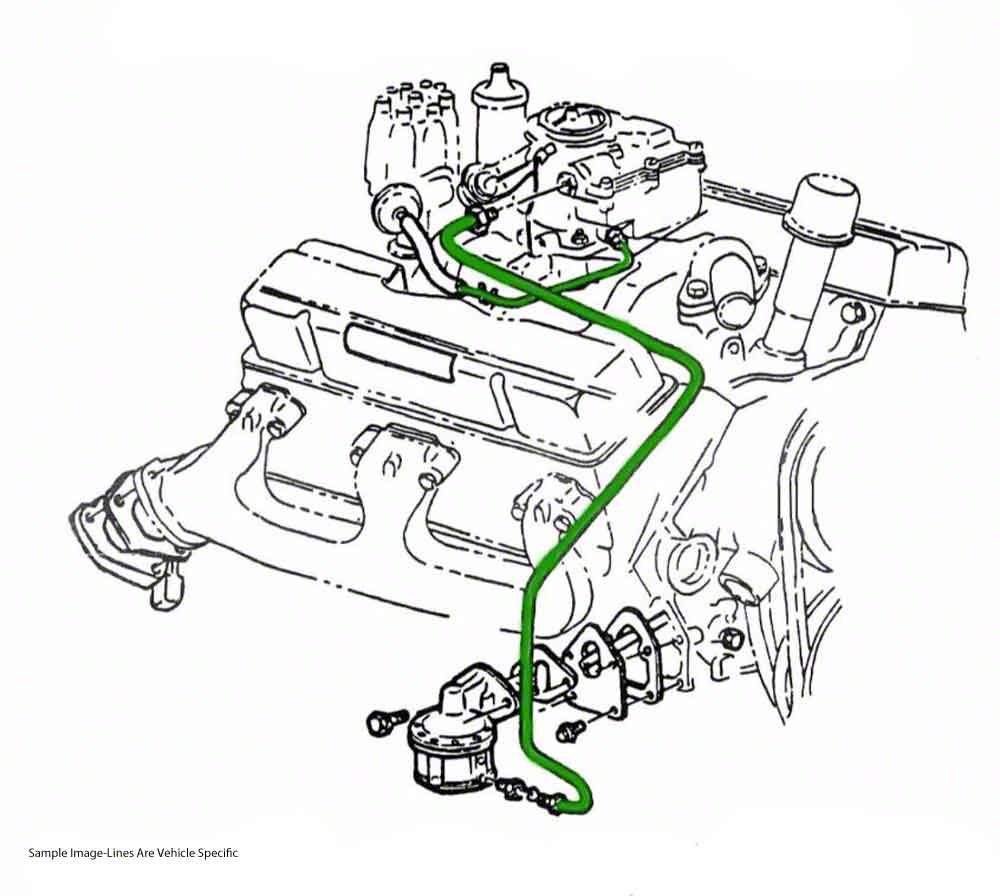 Sample Image-Lines Are Vehicle Specific